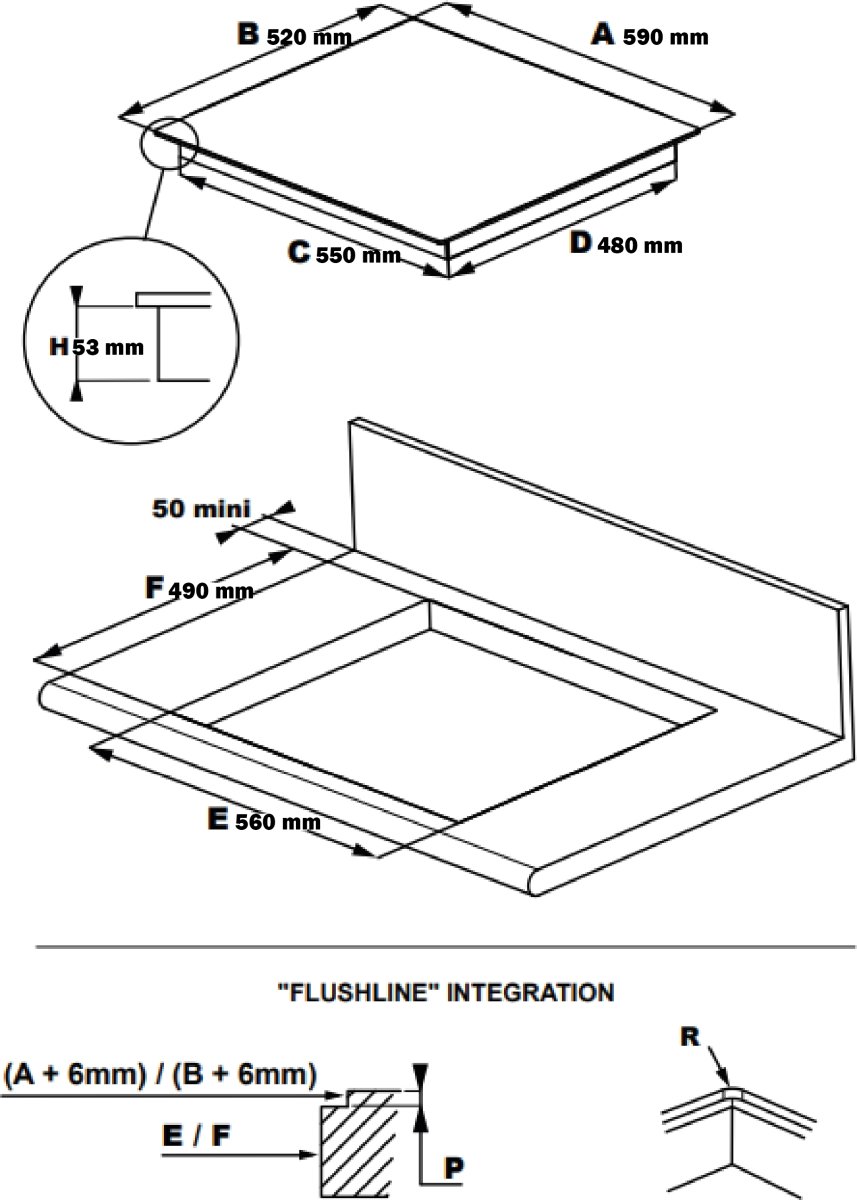 B 520 mm
A 590 mm
C 550 mm
D 480 mm
H 53 mm
50 mini
F 490 mm
E 560 mm

"FLUSHLINE" INTEGRATION

(A + 6mm) / (B + 6mm)
E / F
P
R