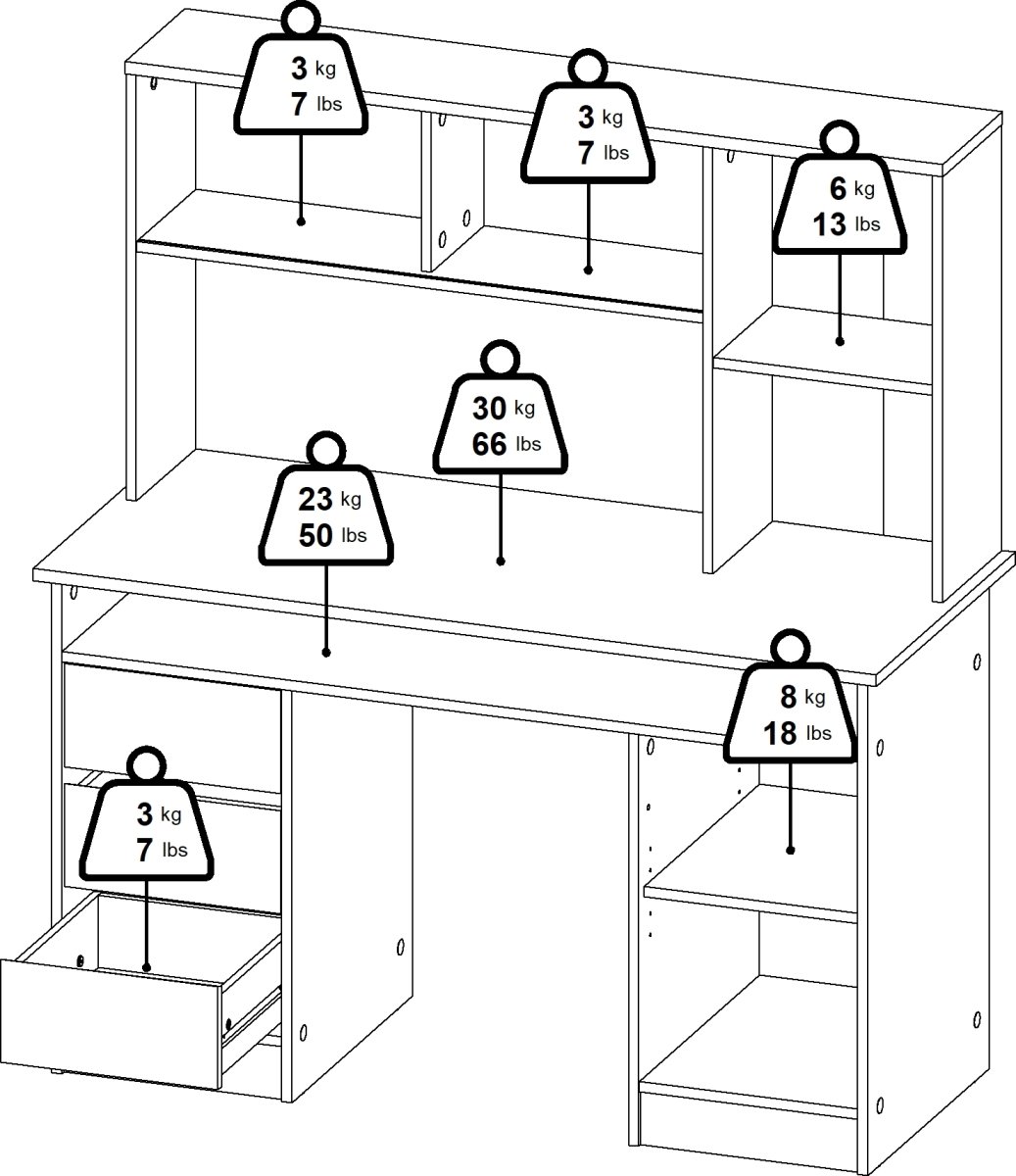 3 kg
7 lbs

3 kg
7 lbs

6 kg
13 lbs

30 kg
66 lbs

23 kg
50 lbs

8 kg
18 lbs

3 kg
7 lbs