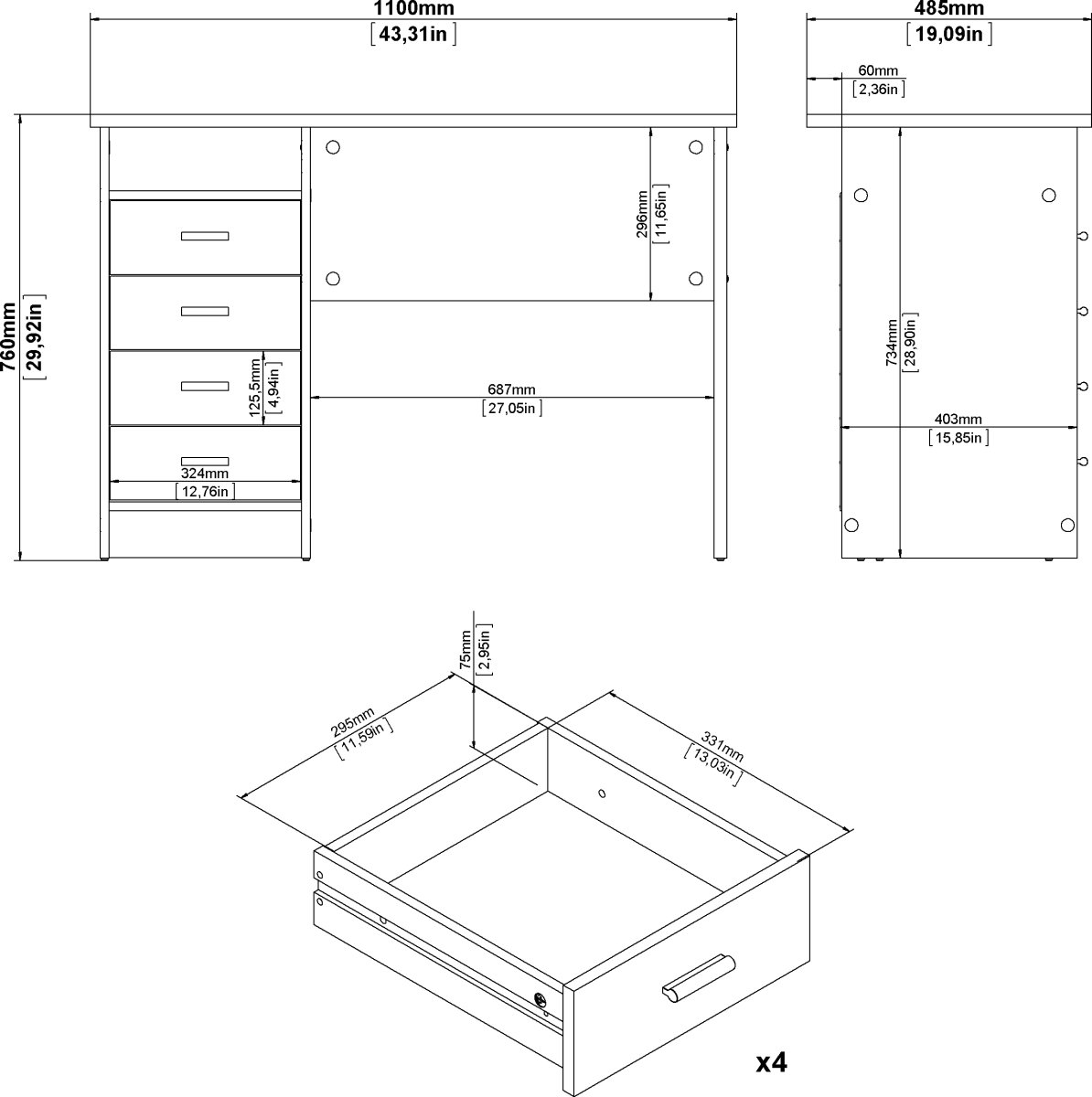 1100mm
[43,31in]

485mm
[19,09in]

60mm
[2,36in]

760mm
[29,92in]

296mm
[11,65in]

125,5mm
[4,94in]

687mm
[27,05in]

324mm
[12,76in]

734mm
[28,90in]

403mm
[15,85in]

75mm
[2,95in]

295mm
[11,59in]

331mm
[13,03in]

x4