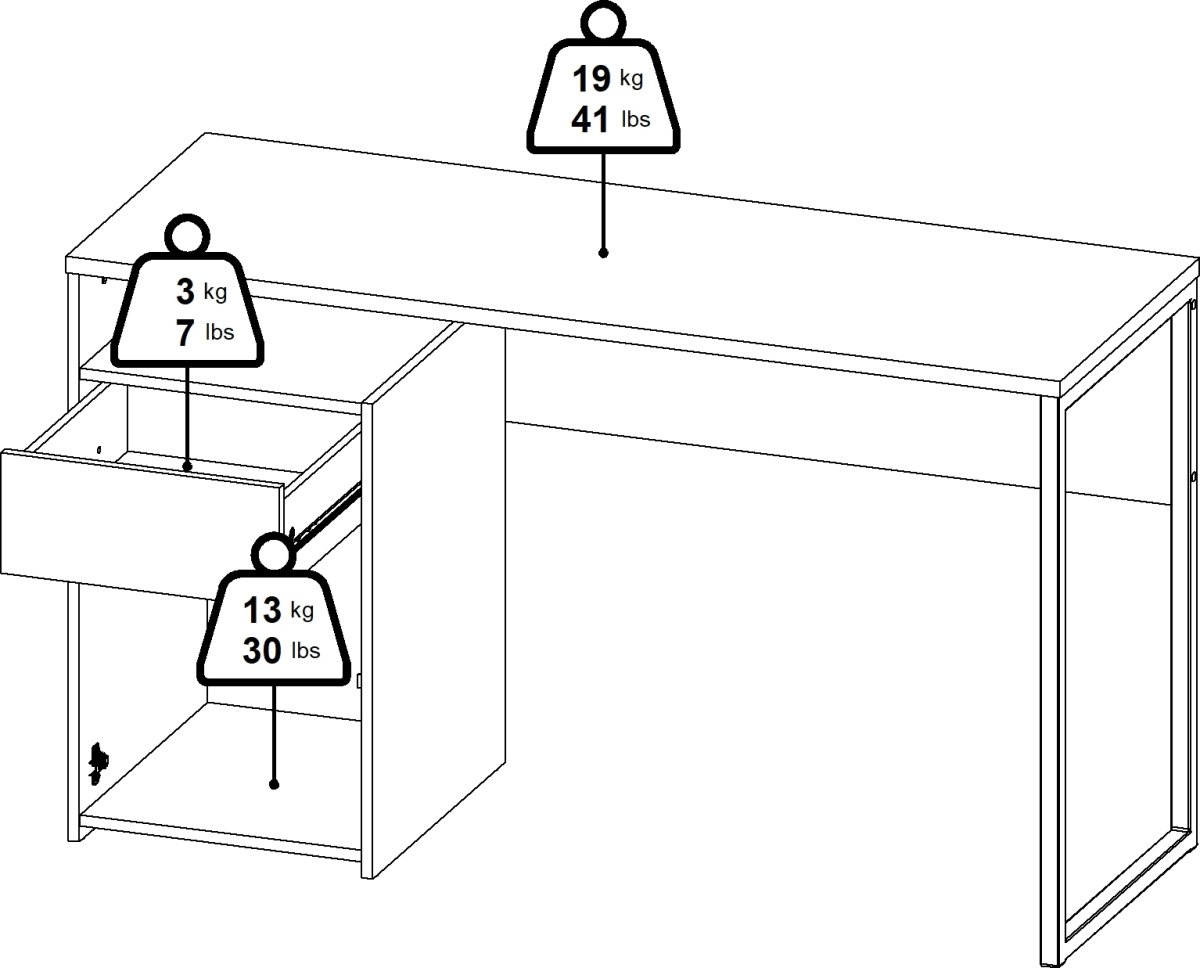 19 kg
41 lbs

3 kg
7 lbs

13 kg
30 lbs