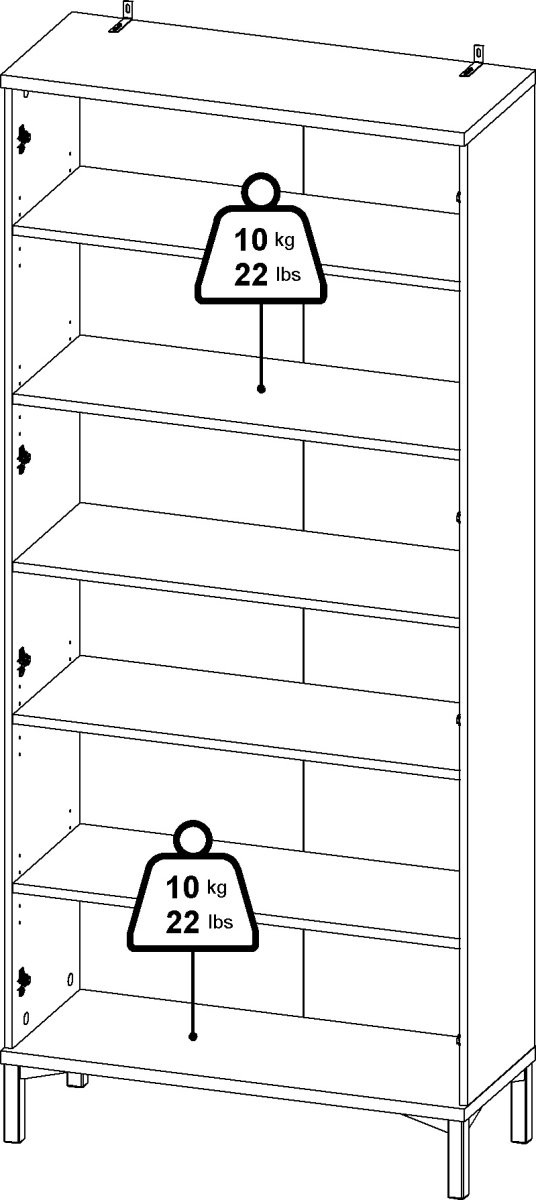 10 kg
22 lbs

10 kg
22 lbs