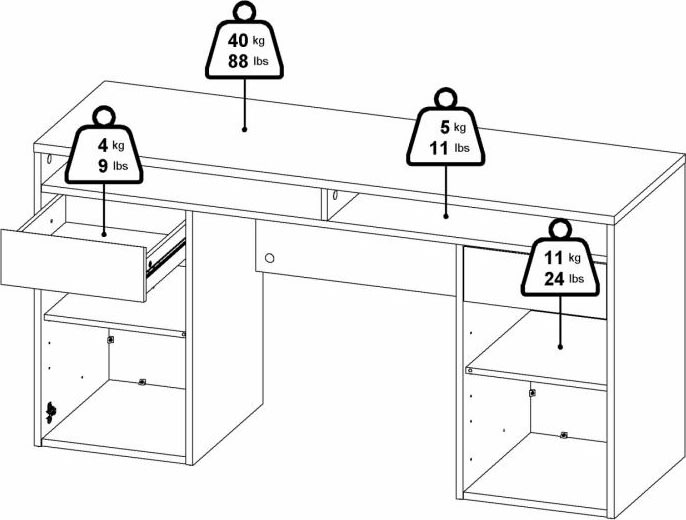 40 kg
88 lbs

4 kg
9 lbs

5 kg
11 lbs

11 kg
24 lbs