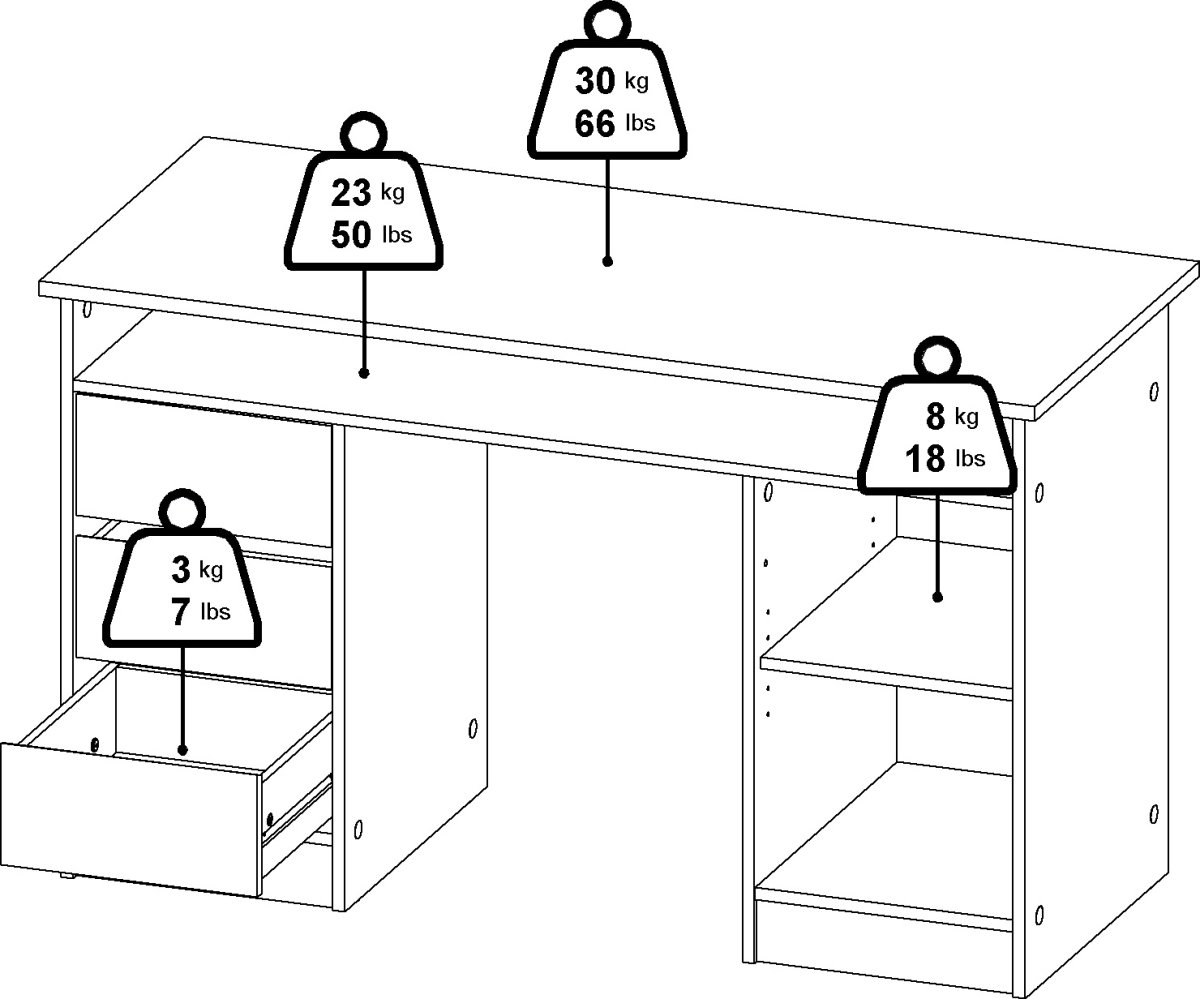 30 kg
66 lbs

23 kg
50 lbs

8 kg
18 lbs

3 kg
7 lbs