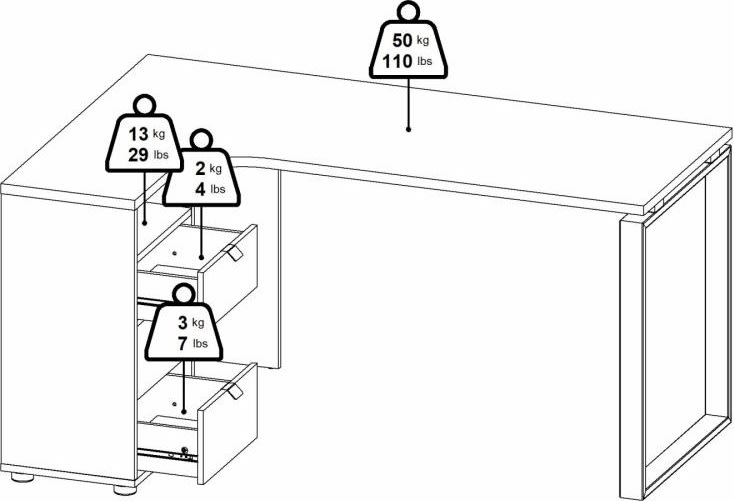 50 kg
110 lbs

13 kg
29 lbs

2 kg
4 lbs

3 kg
7 lbs