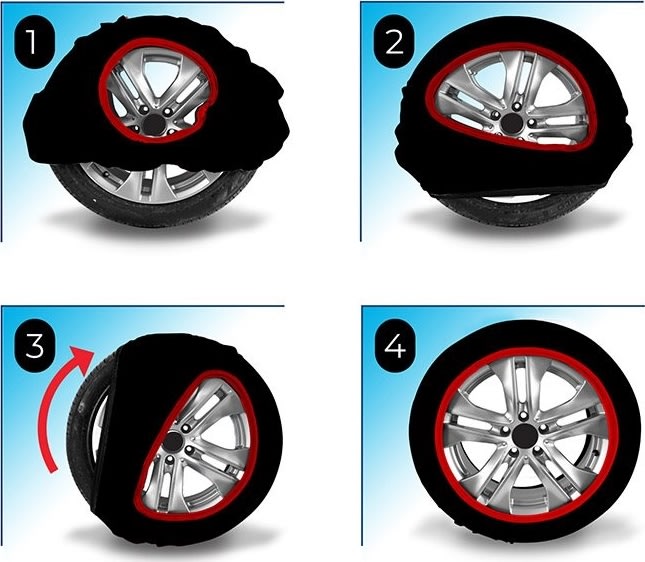 1

2

3

4