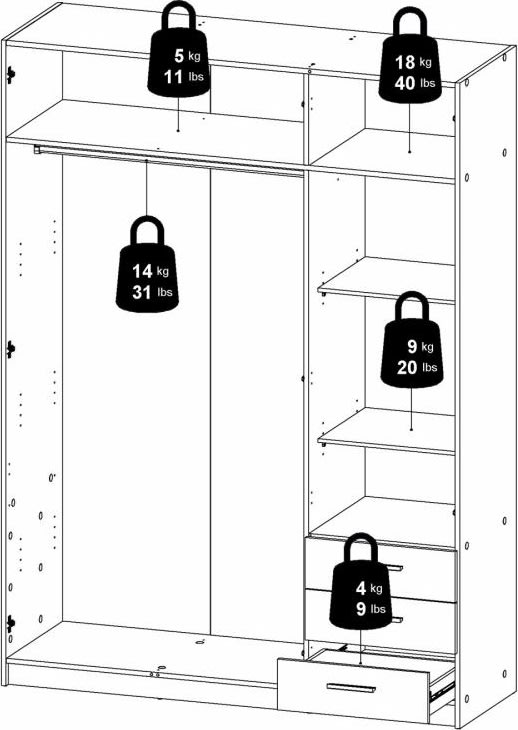 5 kg
11 lbs

18 kg
40 lbs

14 kg
31 lbs

9 kg
20 lbs

4 kg
9 lbs