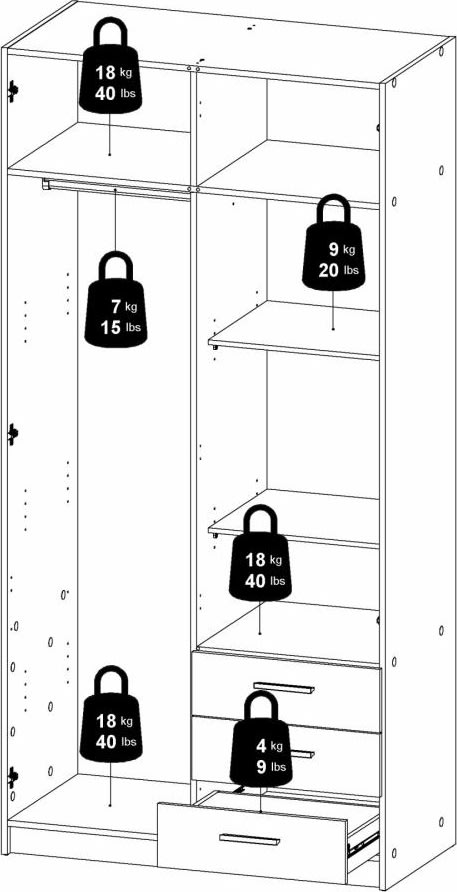 18 kg
40 lbs

9 kg
20 lbs

7 kg
15 lbs

18 kg
40 lbs

18 kg
40 lbs

4 kg
9 lbs