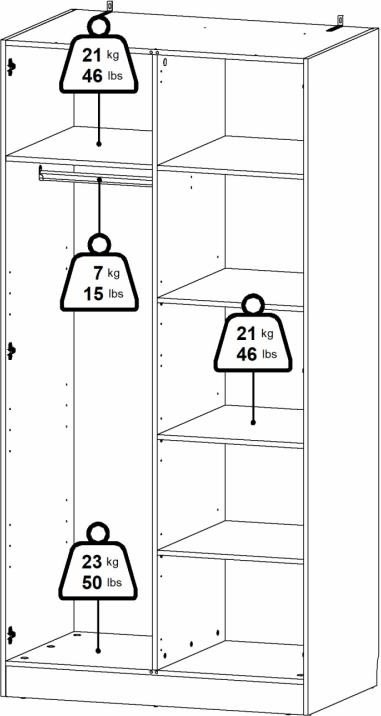 21 kg
46 lbs

7 kg
15 lbs

21 kg
46 lbs

23 kg
50 lbs