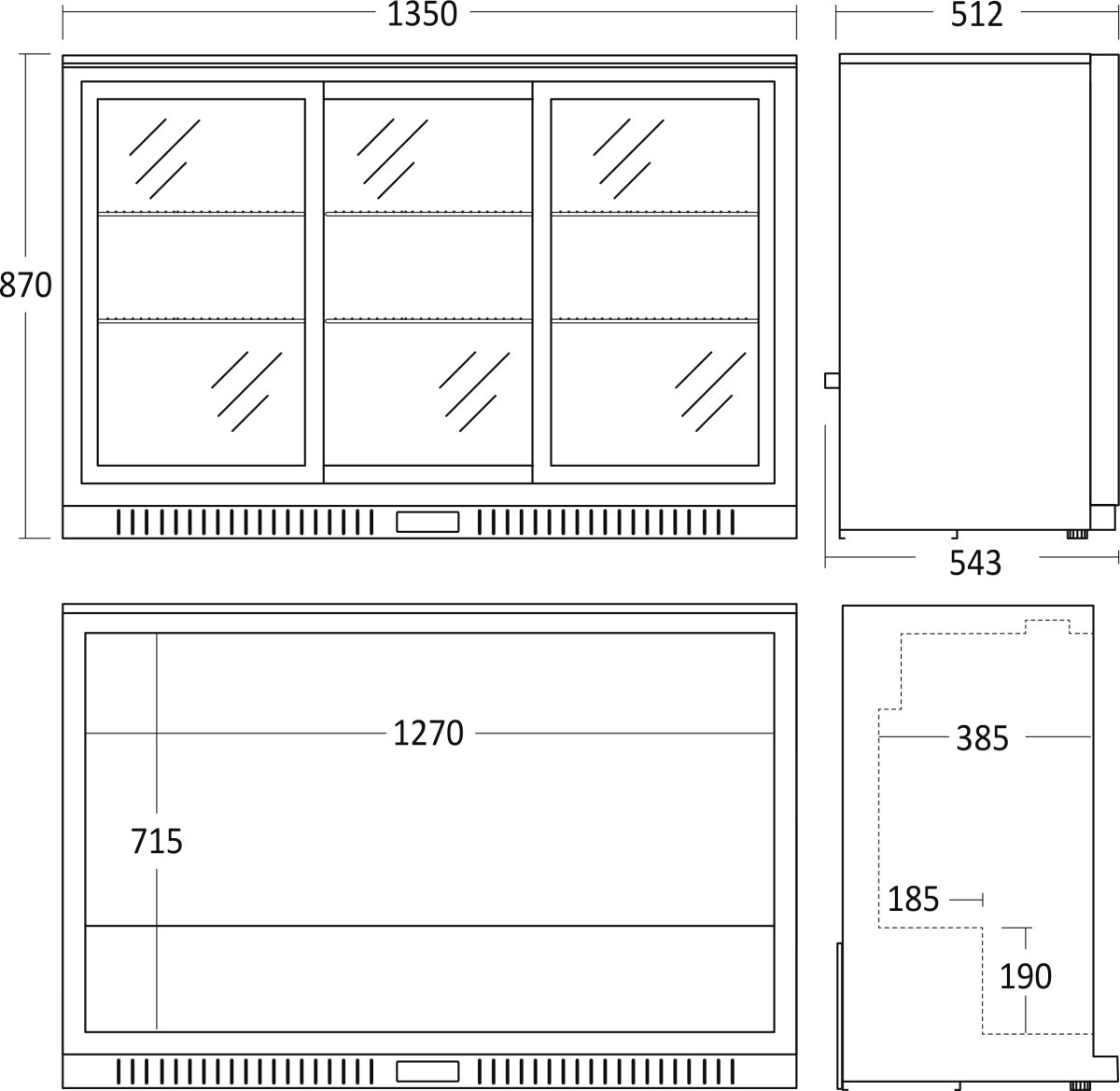 1350
512
870
543
1270
715
385
185
190