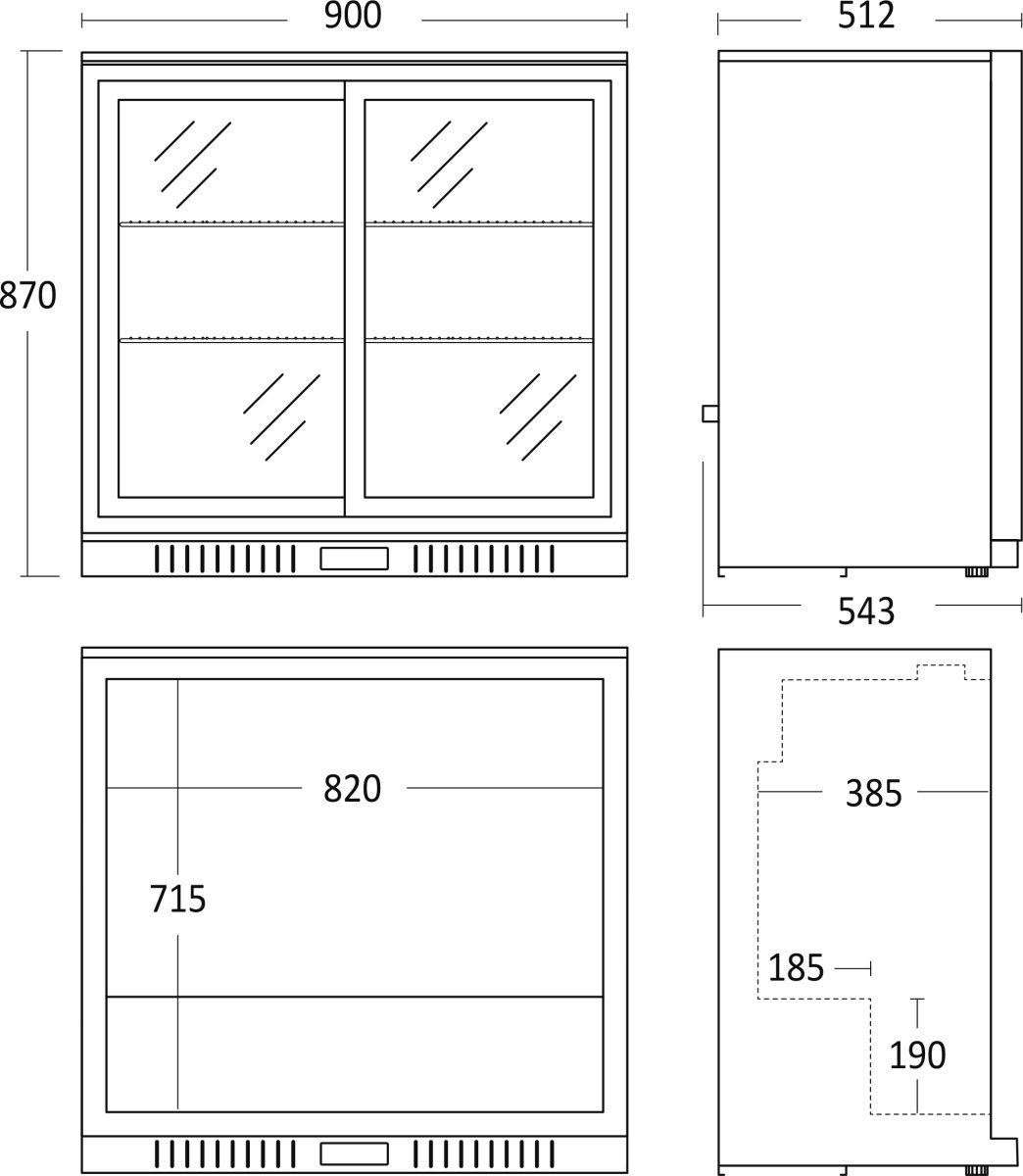 900

512

870

543

820

715

385

185

190