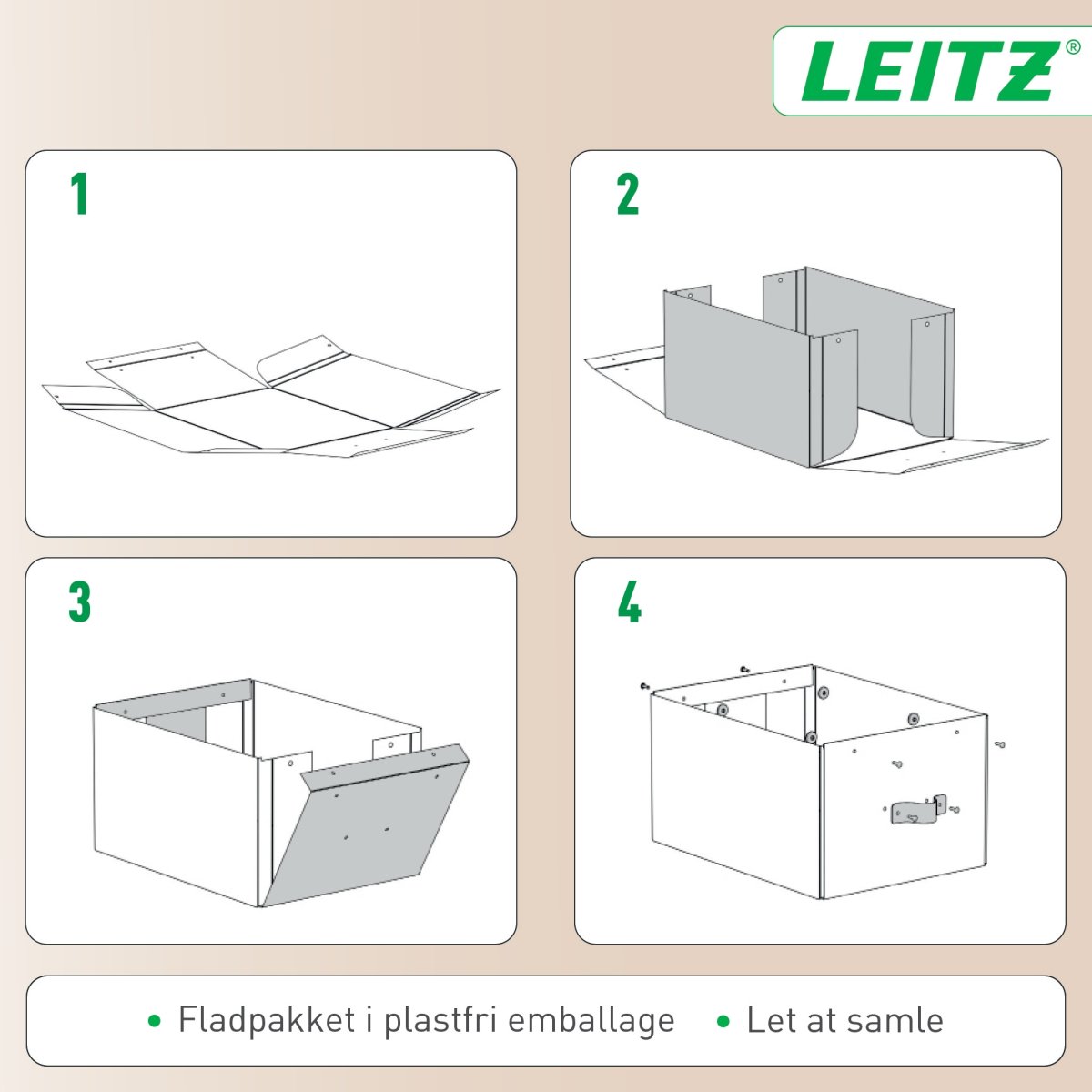 LEITZ®

1

2

3

4

• Fladpakket i plastfri emballage • Let at samle