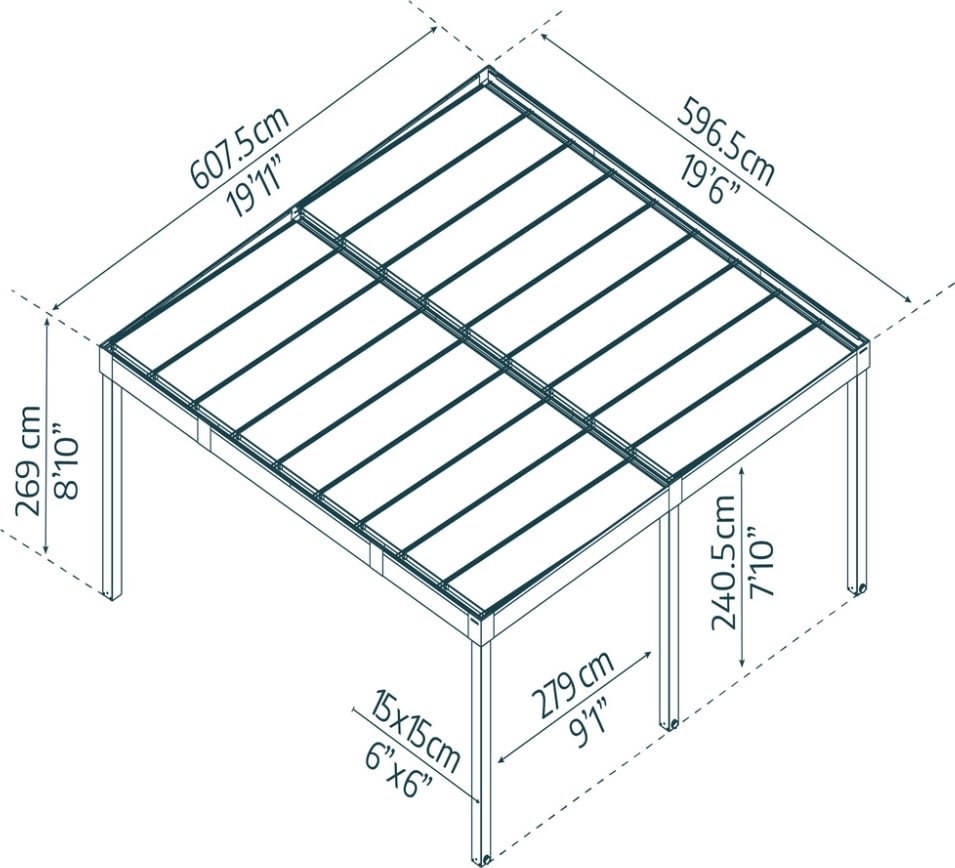 607.5cm
19'11"

596.5cm
19'6"

269 cm
8'10"

240.5cm
7'10"

279 cm
9'1"

15x15cm
6"x6"