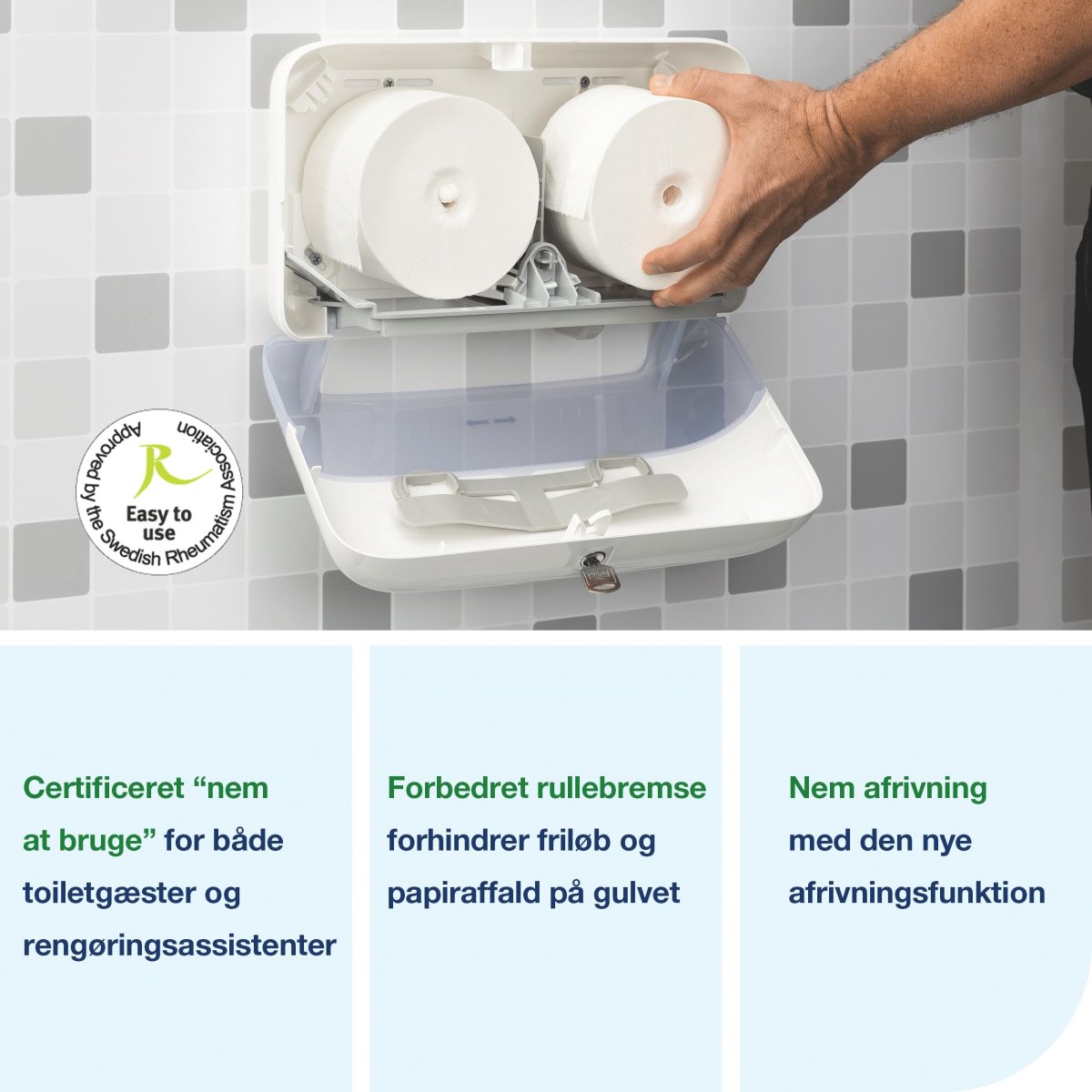 Approved by the Swedish Rheumatism Association

Easy to use

Certificeret “nem at bruge” for både toiletgæster og rengøringsassistenter

Forbedret rullebremse forhindrer friløb og papiraffald på gulvet

Nem afrivning med den nye afrivningsfunktion