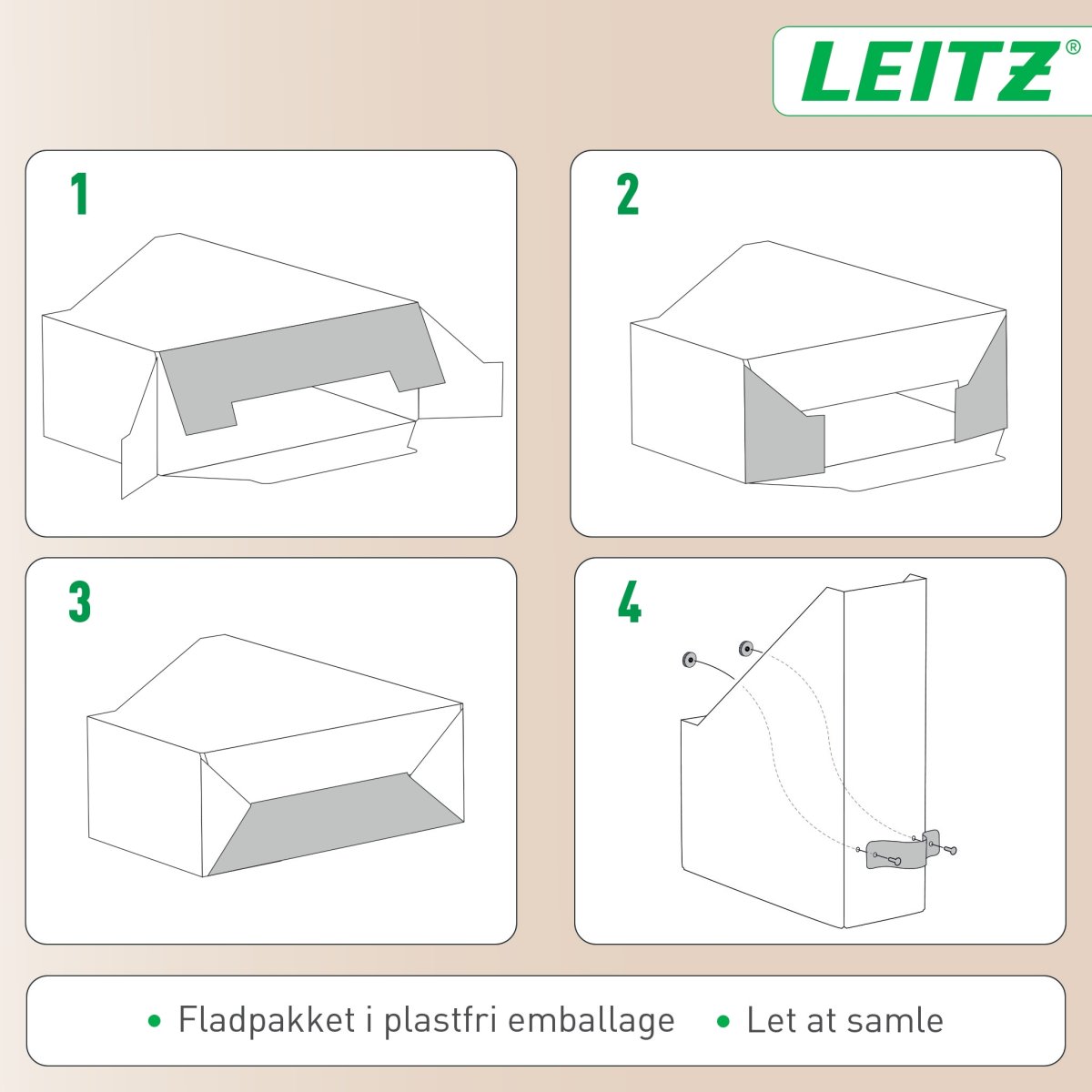 LEITZ®

1

2

3

4

• Fladpakket i plastfri emballage • Let at samle