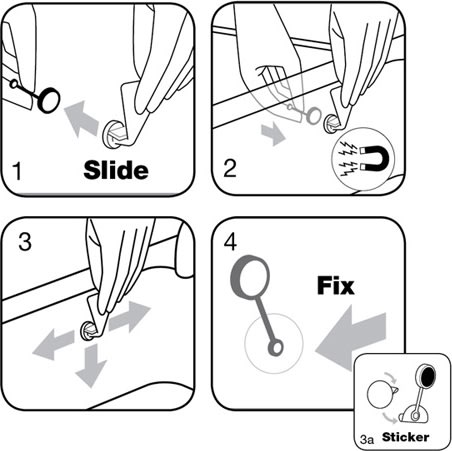 1 Slide

2

3

4 Fix

3a Sticker