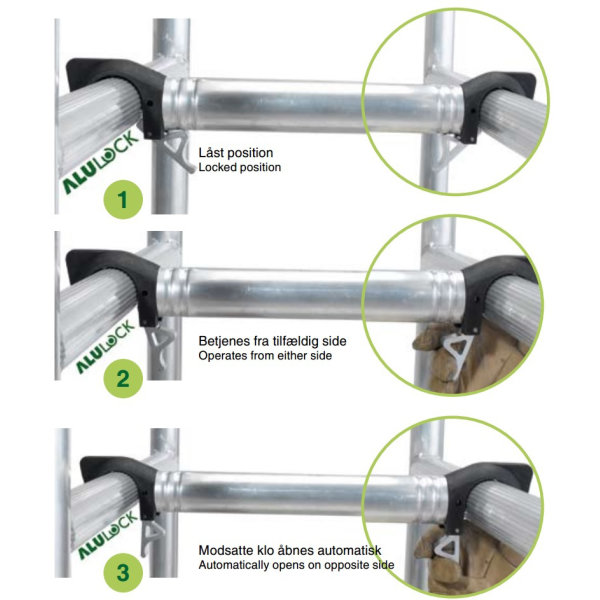 ALULOCK
1
Låst position
Locked position

ALULOCK
2
Betjenes fra tilfældig side
Operates from either side

ALULOCK
3
Modsatte klo åbnes automatisk
Automatically opens on opposite side