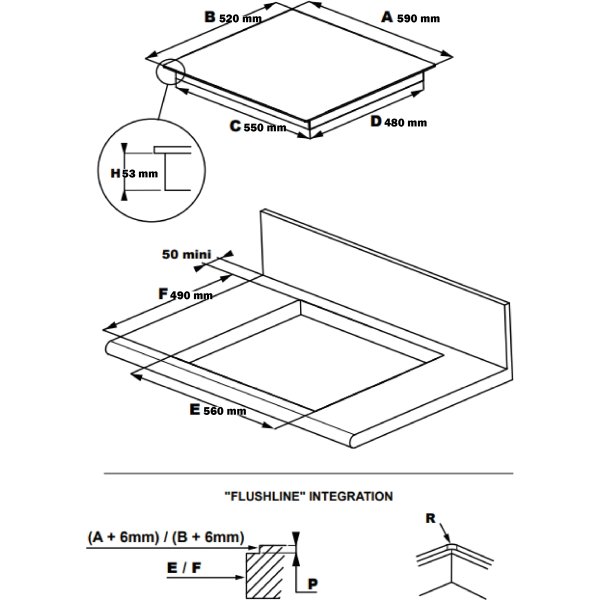 B 520 mm
A 590 mm
C 550 mm
D 480 mm
H 53 mm
50 mini
F 490 mm
E 560 mm
"FLUSHLINE" INTEGRATION
(A + 6mm) / (B + 6mm)
E / F
P
R