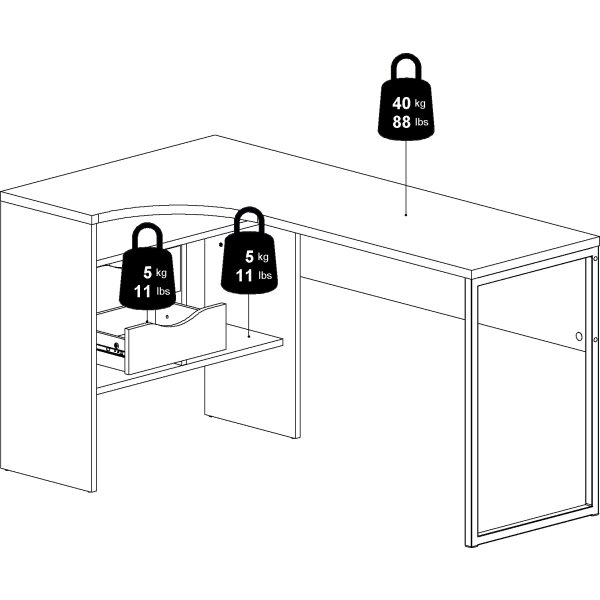 40 kg
88 lbs

5 kg
11 lbs

5 kg
11 lbs