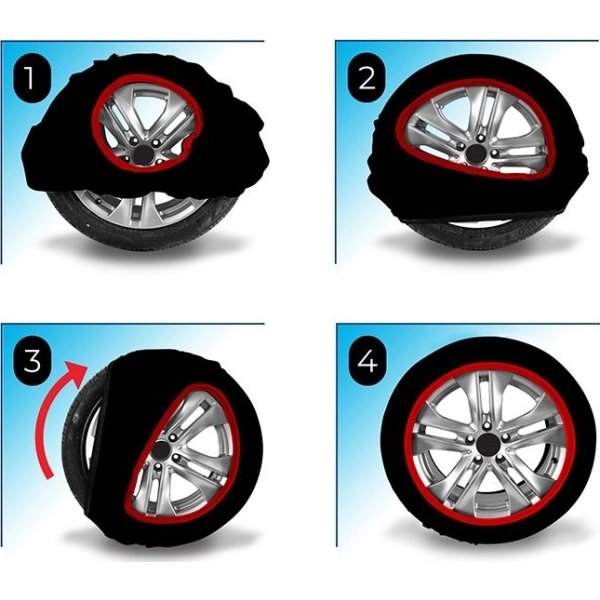 1

2

3

4