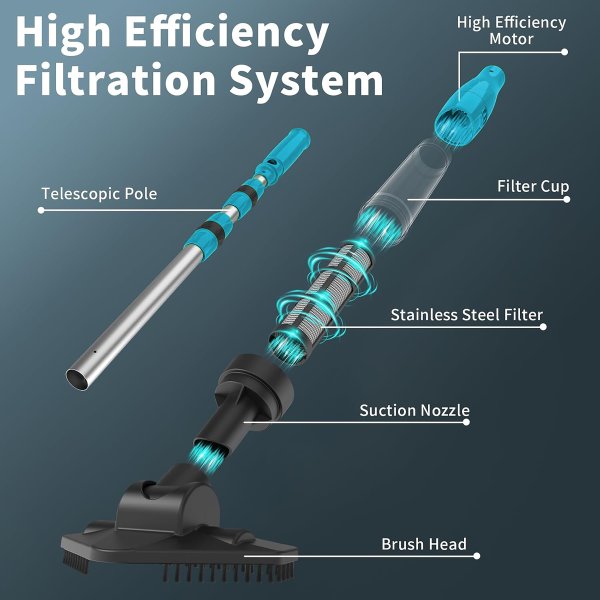 High Efficiency Filtration System

High Efficiency Motor

Telescopic Pole

Filter Cup

Stainless Steel Filter

Suction Nozzle

Brush Head