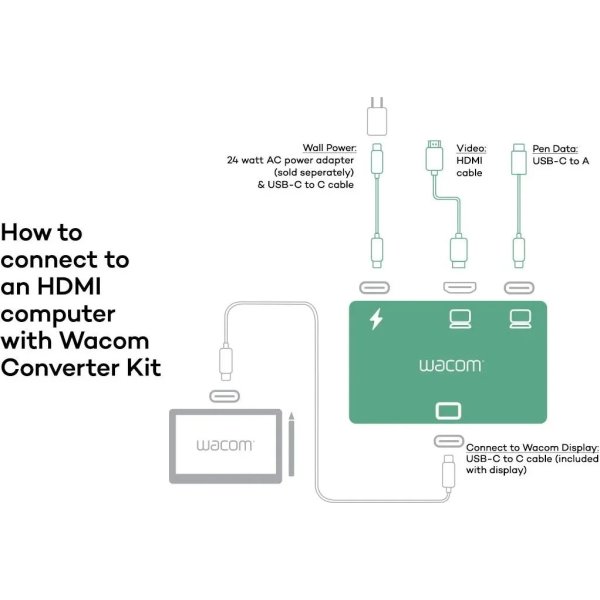 How to connect to an HDMI computer with Wacom Converter Kit

Wall Power:
24 watt AC power adapter
(sold seperately)
& USB-C to C cable

Video:
HDMI
cable

Pen Data:
USB-C to A

wacom

wacom

Connect to Wacom Display:
USB-C to C cable (included with display)