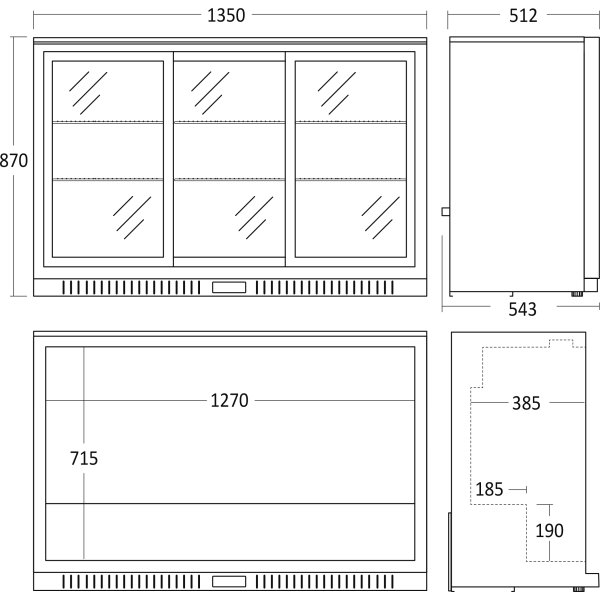 1350
512
870
543
1270
715
385
185
190