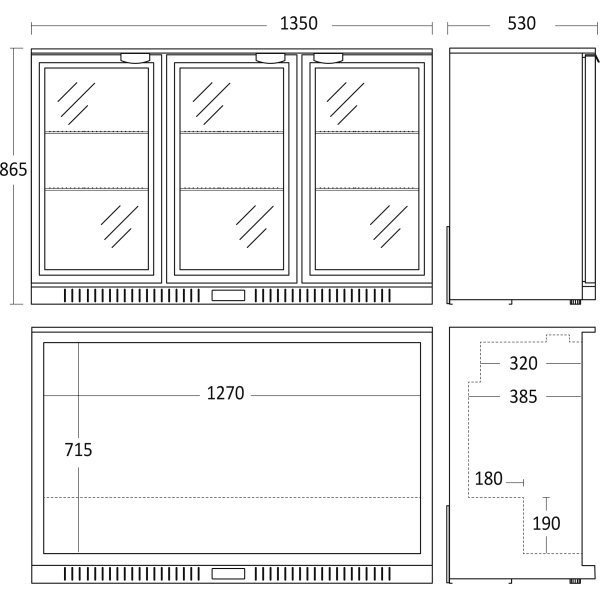 1350
530
865
1270
715
320
385
180
190