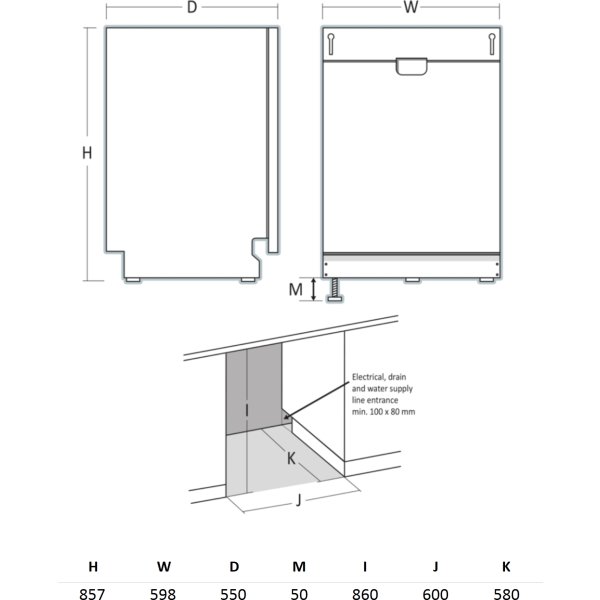 D

W

H

M

Electrical, drain and water supply line entrance min. 100 x 80 mm

I

K

J

| H | W | D | M | I | J | K |
|---|---|---|---|---|---|---|
| 857 | 598 | 550 | 50 | 860 | 600 | 580 |