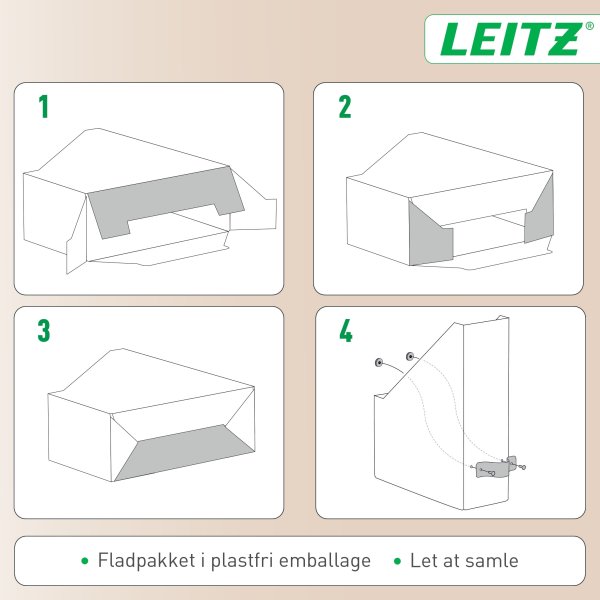 LEITZ®

1

2

3

4

• Fladpakket i plastfri emballage • Let at samle