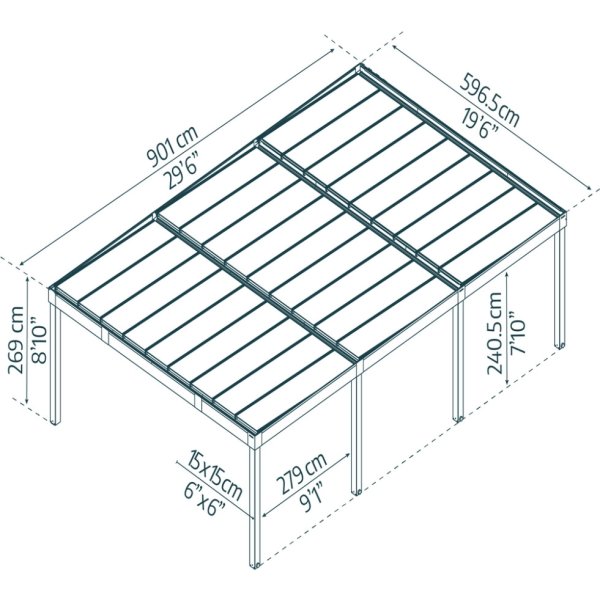 901 cm
29'6"

596.5cm
19'6"

269 cm
8'10"

240.5cm
7'10"

15x15cm
6"x6"

279 cm
9'1"