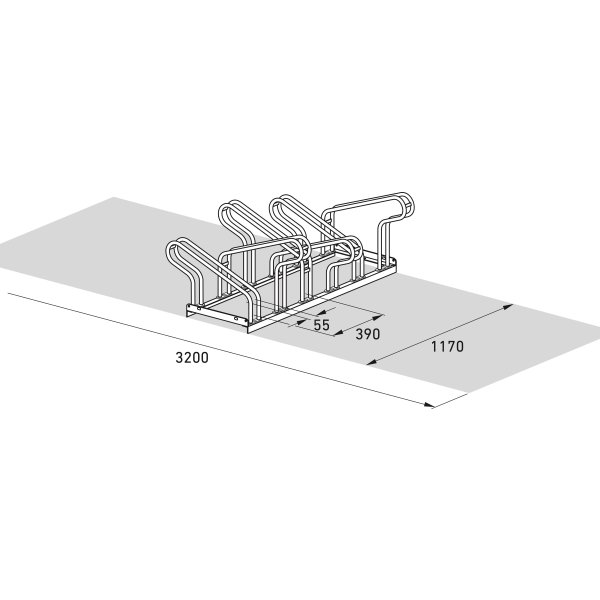 55
390
1170
3200