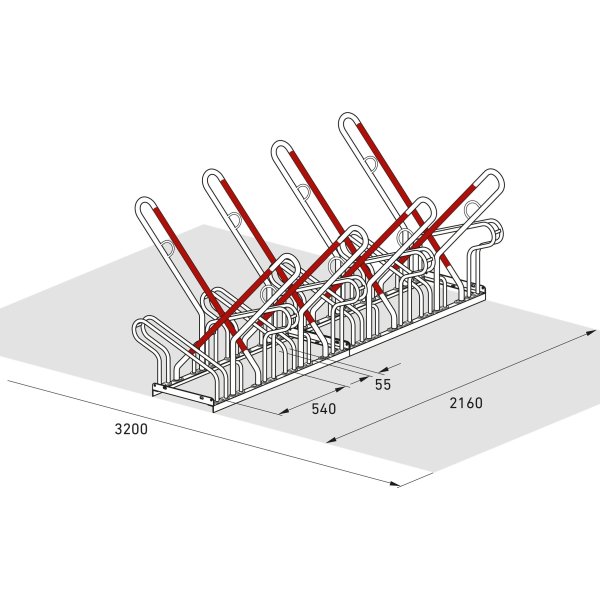 55
540
2160
3200