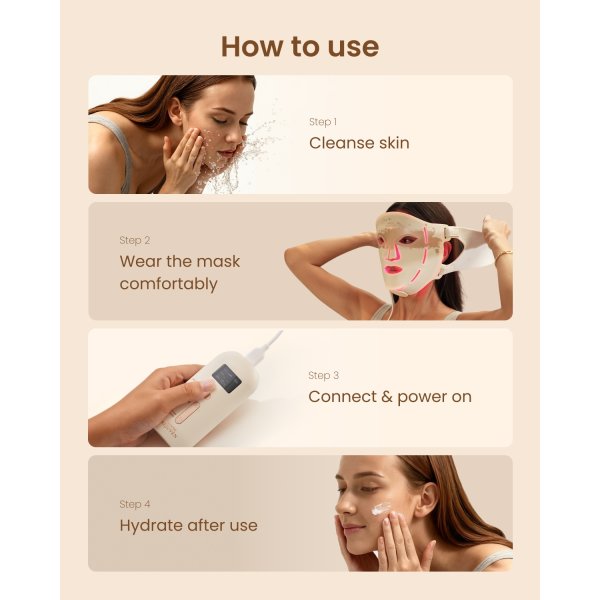 How to use

Step 1
Cleanse skin

Step 2
Wear the mask comfortably

Step 3
Connect & power on

Step 4
Hydrate after use