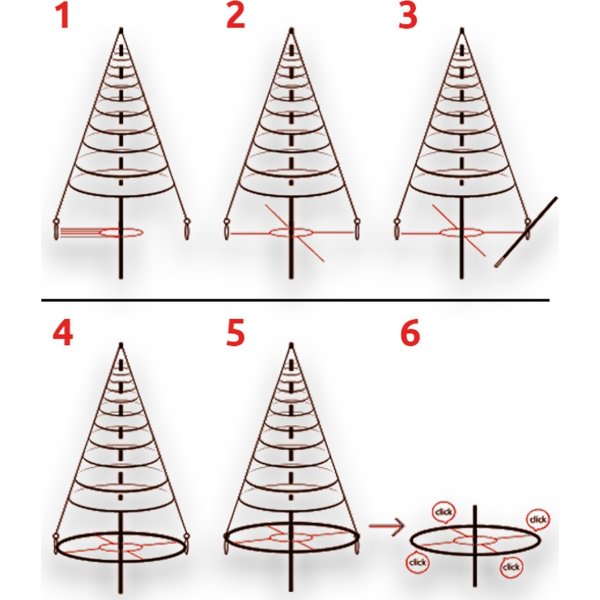 1

2

3

4

5

6

click

click

click

click